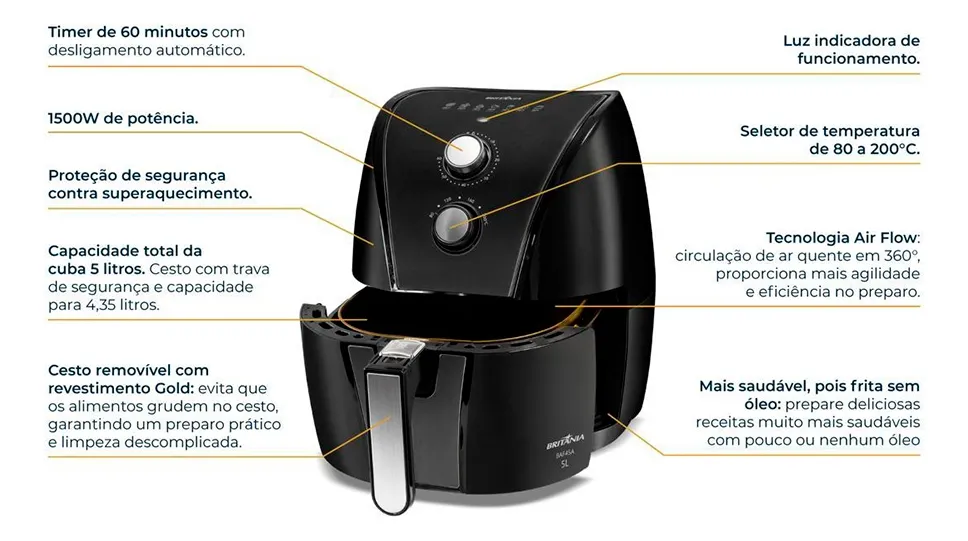 Timer de 60 minutos com desligamento automático.

1500W de potência.

Proteção de segurança contra superaquecimento.

Capacidade total da cuba 5 litros. Cesto com trava de segurança e capacidade para 4,35 litros.

Cesto removível com revestimento Gold: evita que os alimentos grudem no cesto, garantindo um preparo prático e limpeza descomplicada.

Luz indicadora de funcionamento.

Seletor de temperatura de 80 a 200°C.

Tecnologia Air Flow: circulação de ar quente em 360°, proporciona mais agilidade e eficiência no preparo.

Mais saudável, pois frita sem óleo: prepare deliciosas receitas muito mais saudáveis com pouco ou nenhum óleo

BRITÂNIA

BRITÂNIA
BAF45A
5L